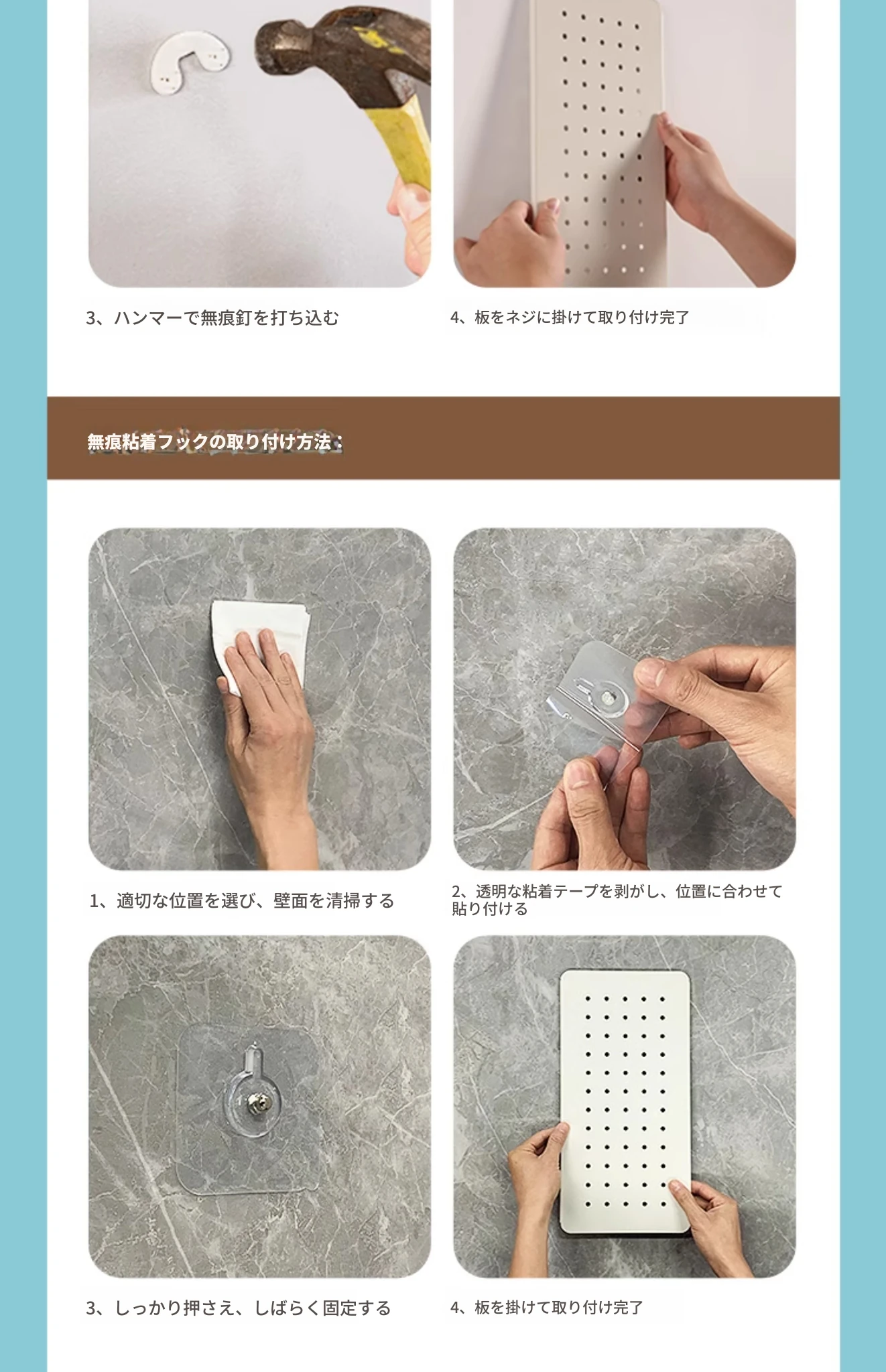 3、ハンマーで無痕釘を打ち込む

4、板をネジに掛けて取り付け完了

無痕粘着フックの取り付け方法：

1、適切な位置を選び、壁面を清掃する

2、透明な粘着テープを剥がし、位置に合わせて貼り付ける

3、しっかり押さえ、しばらく固定する

4、板を掛けて取り付け完了