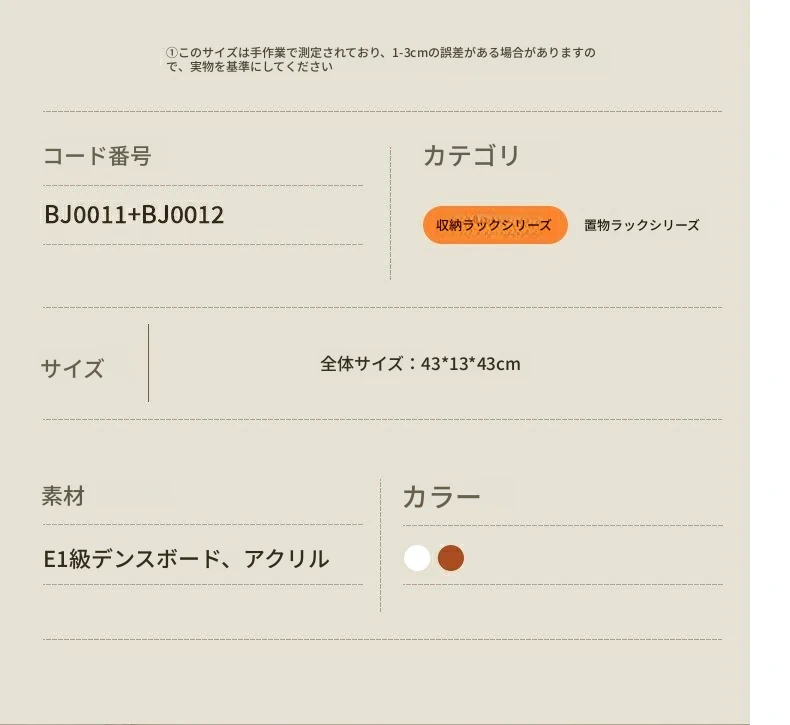 ①このサイズは手作業で測定されており、1-3cmの誤差がある場合がありますので、実物を基準にしてください

コード番号

BJ0011+BJ0012

カテゴリ

収納ラックシリーズ

置物ラックシリーズ

サイズ

全体サイズ：43*13*43cm

素材

E1級デンスボード、アクリル

カラー