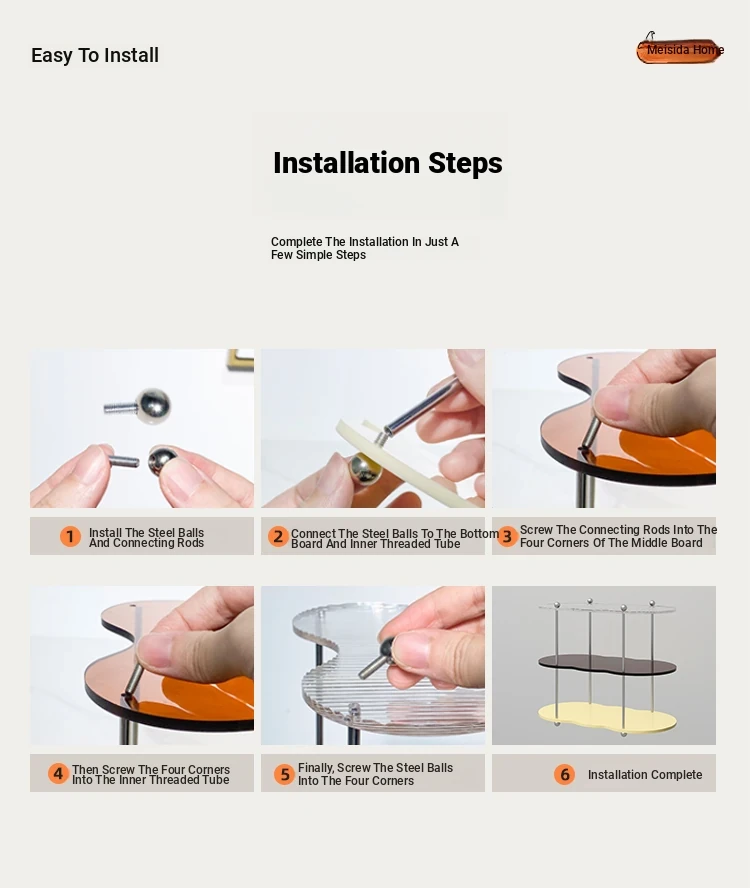 Easy To Install

Meisida Home

Installation Steps

Complete The Installation In Just A Few Simple Steps

1 Install The Steel Balls And Connecting Rods

2 Connect The Steel Balls To The Bottom Board And Inner Threaded Tube

3 Screw The Connecting Rods Into The Four Corners Of The Middle Board

4 Then Screw The Four Corners Into The Inner Threaded Tube

5 Finally, Screw The Steel Balls Into The Four Corners

6 Installation Complete