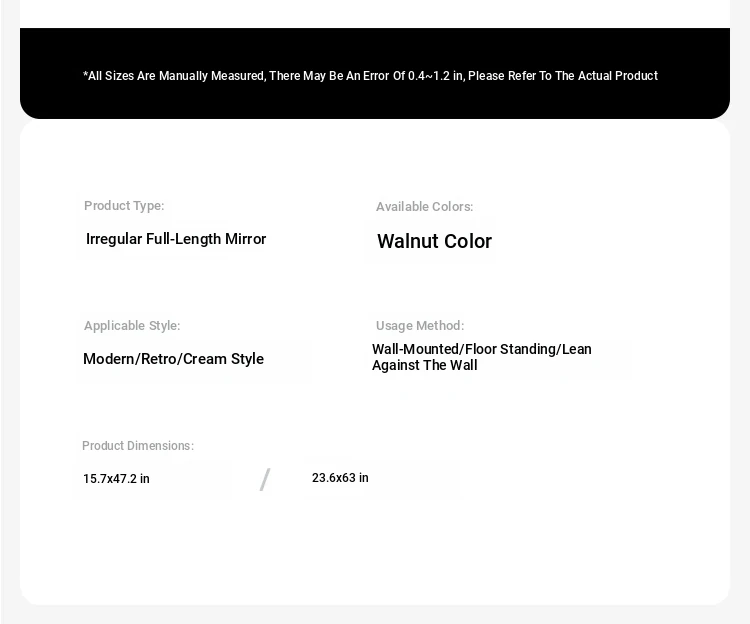 *All Sizes Are Manually Measured, There May Be An Error Of 0.4~1.2 in, Please Refer To The Actual Product

Product Type:

Irregular Full-Length Mirror

Available Colors:

Walnut Color

Applicable Style:

Modern/Retro/Cream Style

Usage Method:

Wall-Mounted/Floor Standing/Lean Against The Wall

Product Dimensions:

15.7x47.2 in

/

23.6x63 in