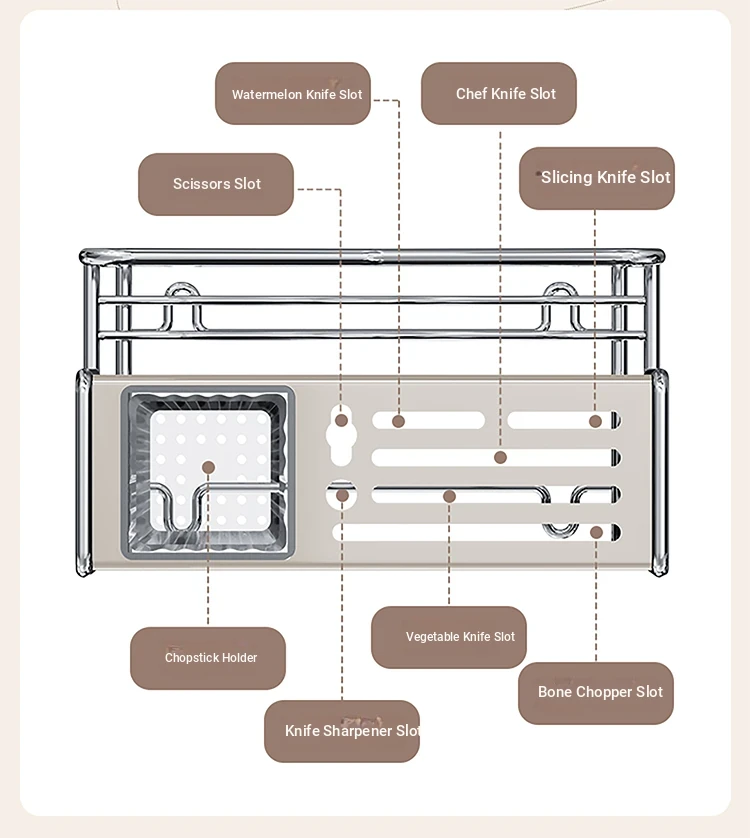 Watermelon Knife Slot

Chef Knife Slot

Scissors Slot

Slicing Knife Slot

Chopstick Holder

Vegetable Knife Slot

Bone Chopper Slot

Knife Sharpener Slot