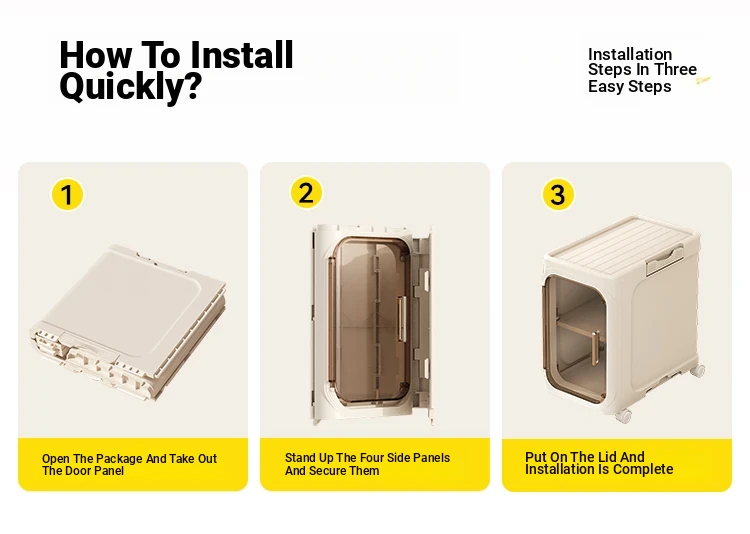 How To Install Quickly?

Installation Steps In Three Easy Steps

1

Open The Package And Take Out The Door Panel

2

Stand Up The Four Side Panels And Secure Them

3

Put On The Lid And Installation Is Complete