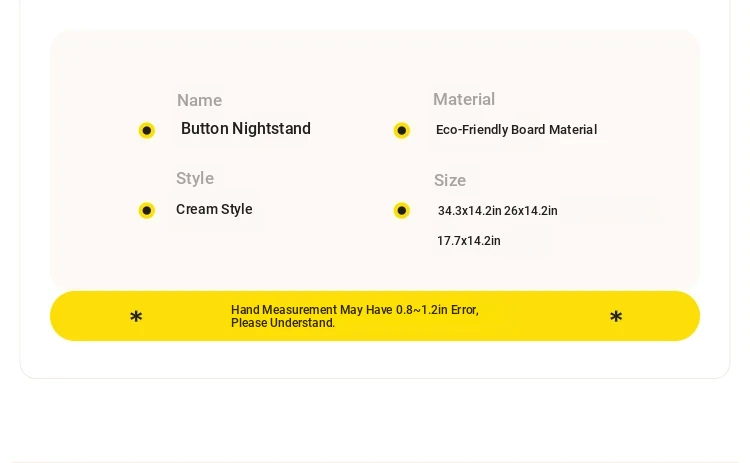 Name
Button Nightstand

Style
Cream Style

Material
Eco-Friendly Board Material

Size
34.3x14.2in 26x14.2in
17.7x14.2in

* Hand Measurement May Have 0.8~1.2in Error, Please Understand. *