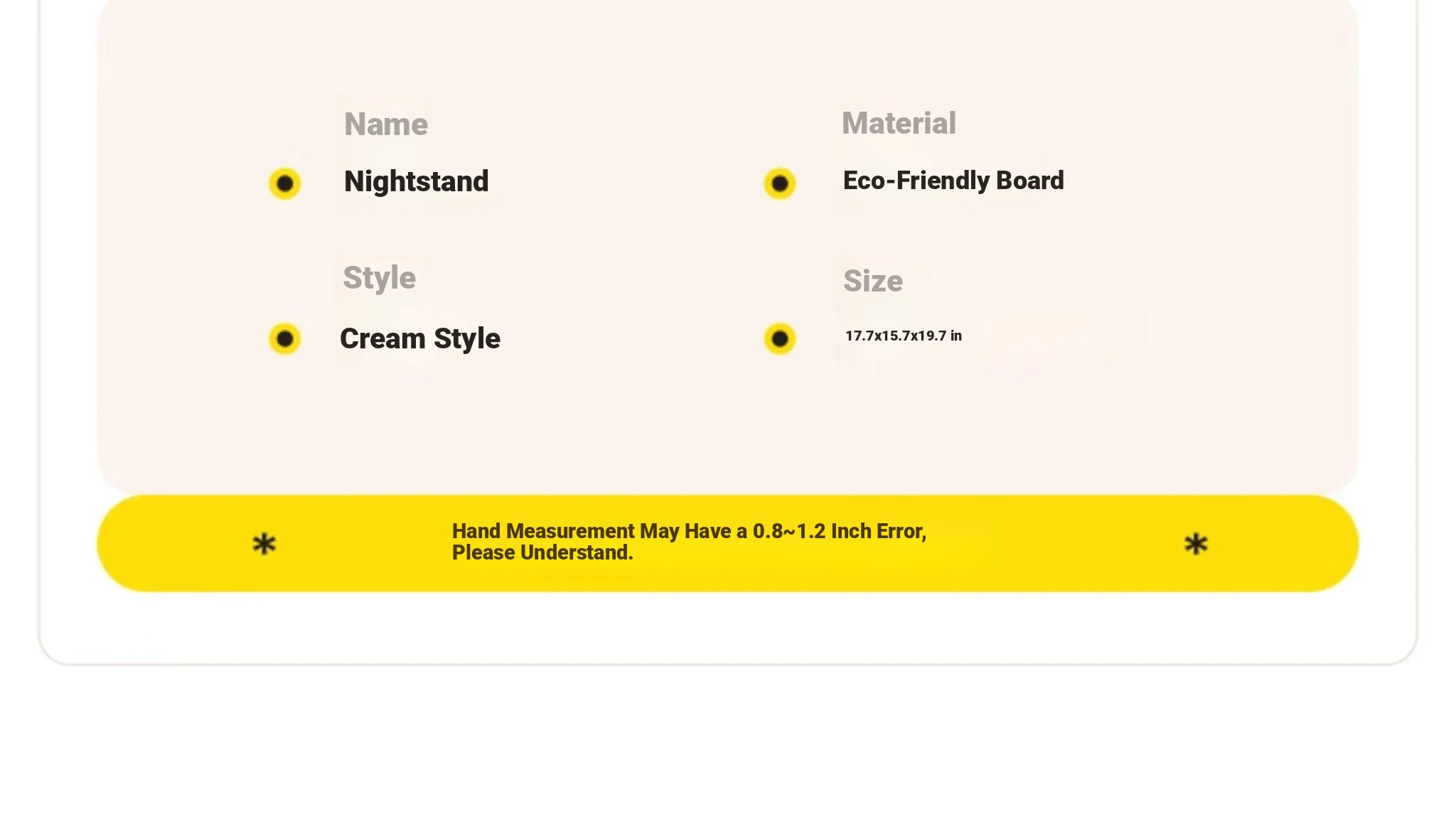 Name

• Nightstand

Style

• Cream Style

Material

• Eco-Friendly Board

Size

• 17.7x15.7x19.7 in

* Hand Measurement May Have a 0.8~1.2 Inch Error, Please Understand. *