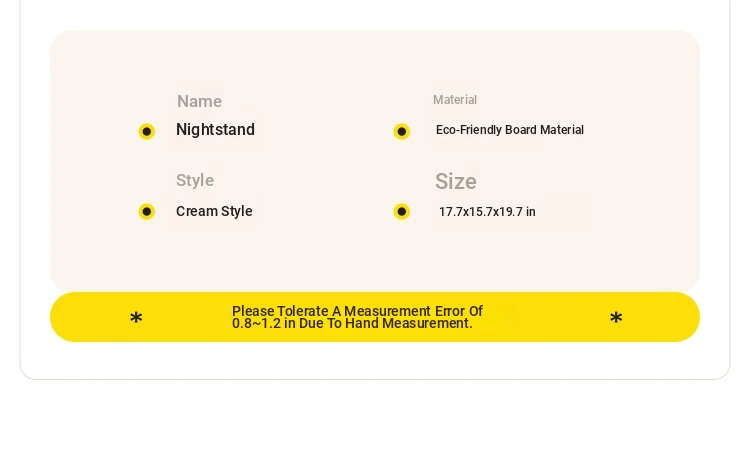 Name

Nightstand

Style

Cream Style

Material

Eco-Friendly Board Material

Size

17.7x15.7x19.7 in

* Please Tolerate A Measurement Error Of 0.8~1.2 in Due To Hand Measurement. *