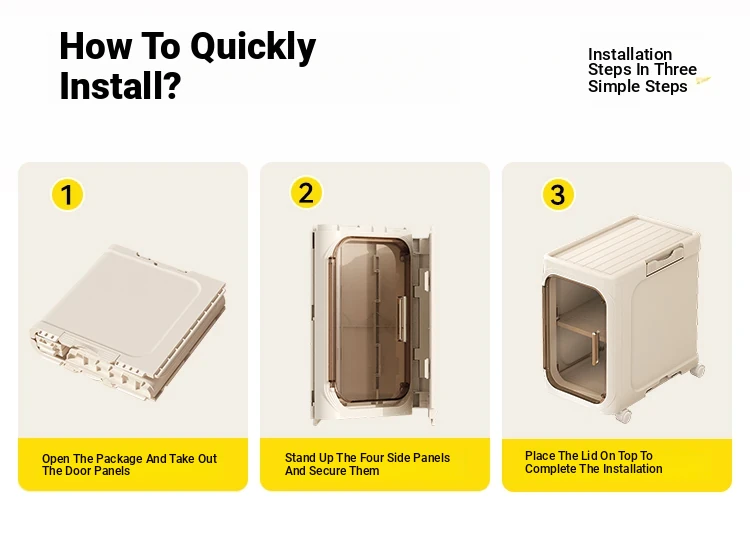 How To Quickly Install?

Installation Steps In Three Simple Steps

1

Open The Package And Take Out The Door Panels

2

Stand Up The Four Side Panels And Secure Them

3

Place The Lid On Top To Complete The Installation