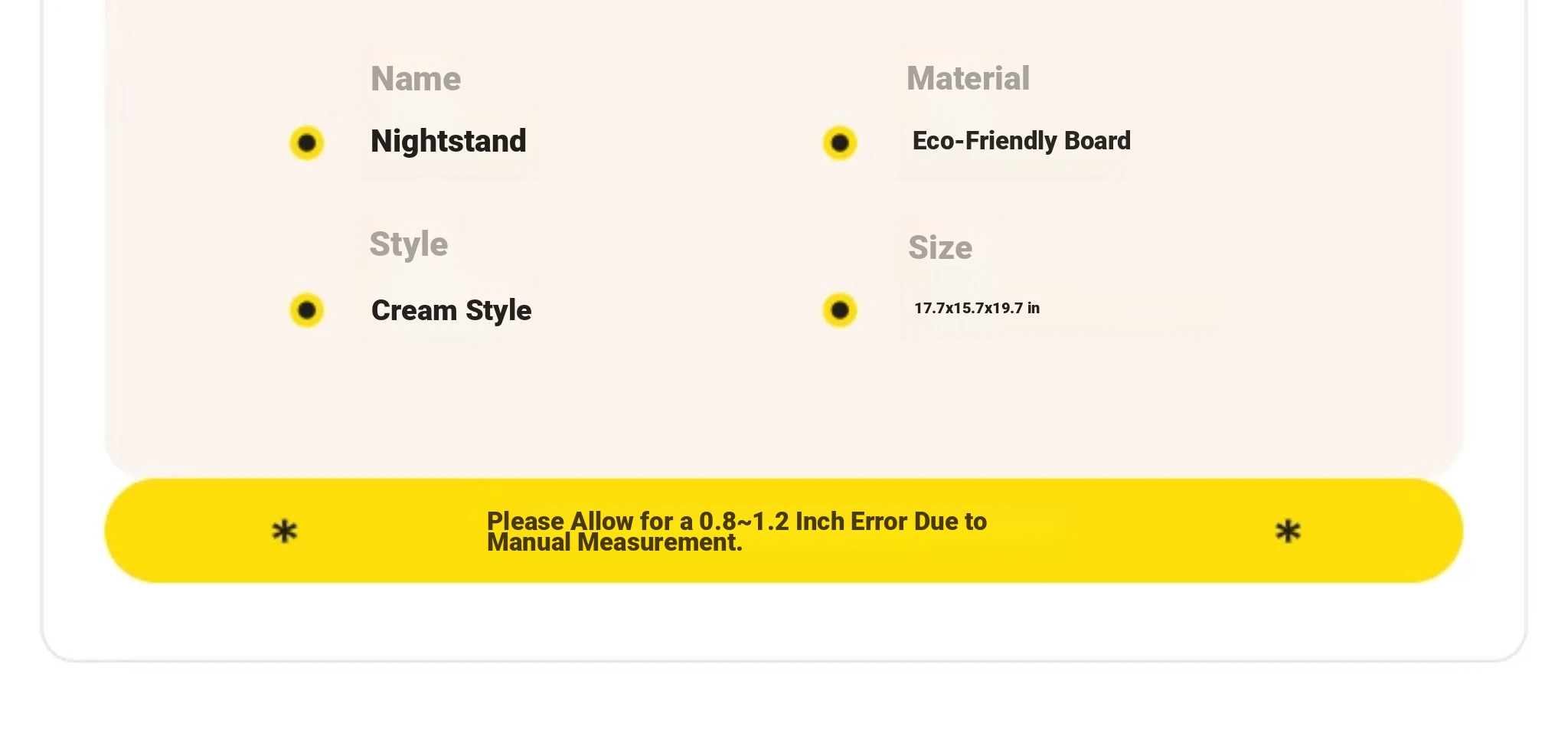 Name

• Nightstand

Style

• Cream Style

Material

• Eco-Friendly Board

Size

• 17.7x15.7x19.7 in

* Please Allow for a 0.8~1.2 Inch Error Due to Manual Measurement. *